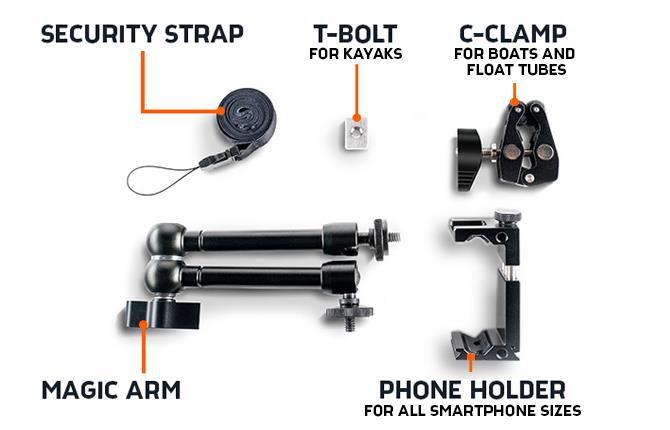 SECURITY STRAP

T-BOLT
FOR KAYAKS

C-CLAMP
FOR BOATS AND FLOAT TUBES

MAGIC ARM

PHONE HOLDER
FOR ALL SMARTPHONE SIZES